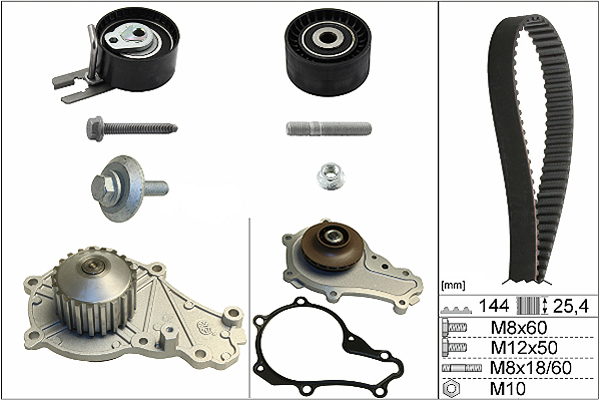 [mm]

144 25,4

M8x60

M12x50

M8x18/60

M10