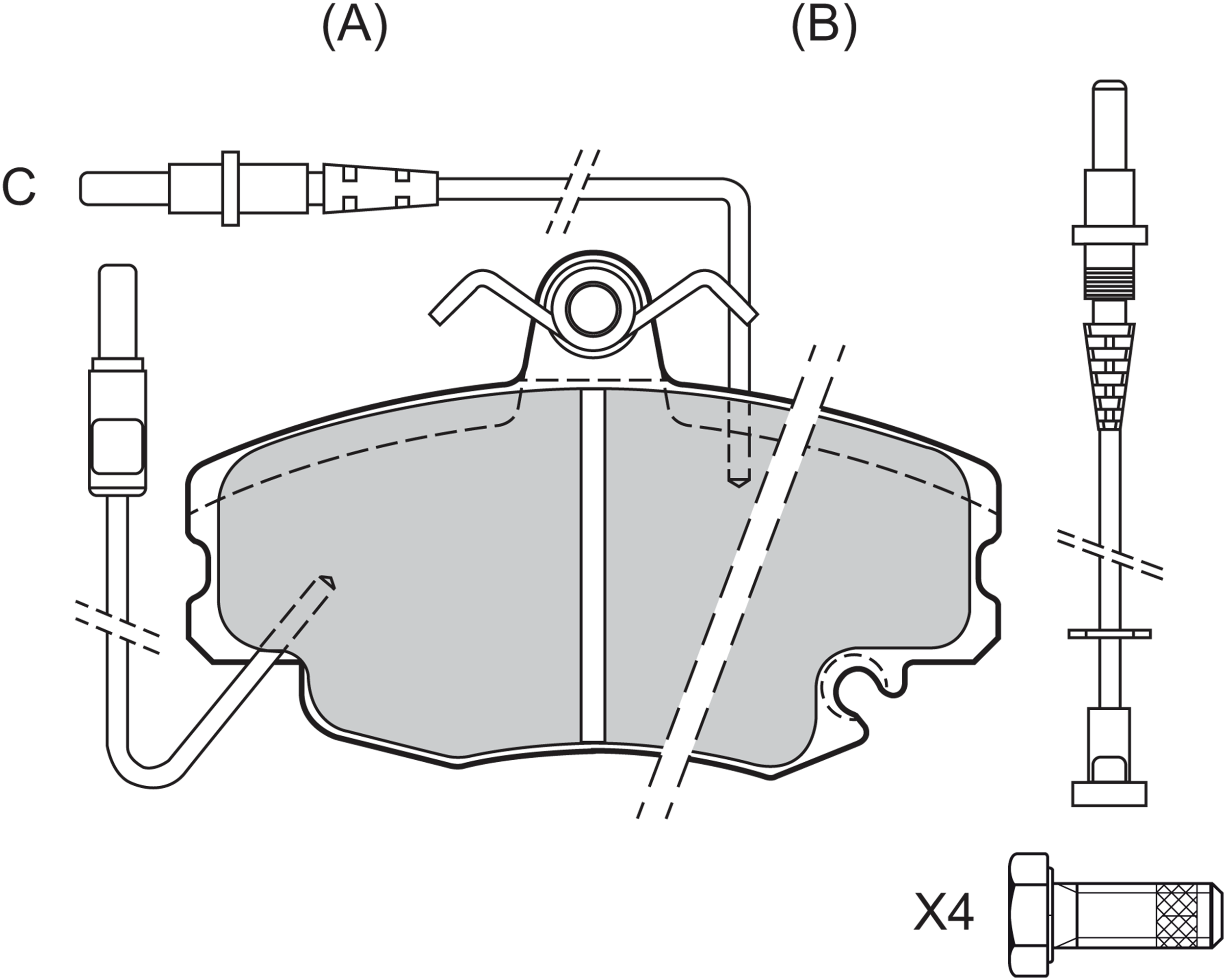 (A)

(B)

C

X4